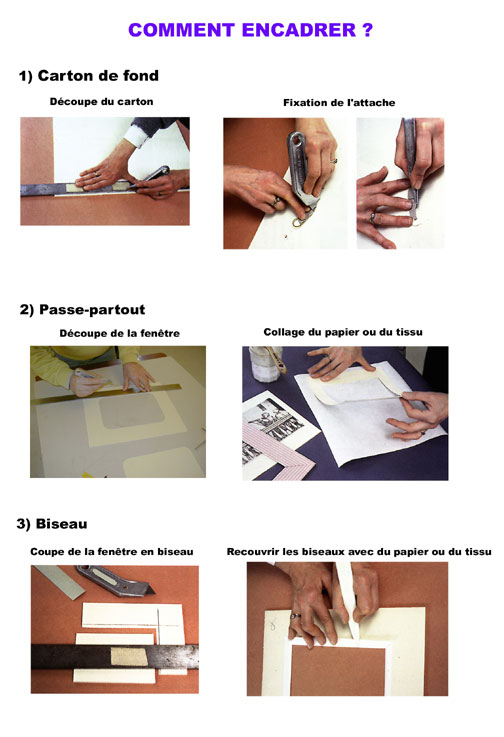 COMMENT ENCADRER ?

1) Carton de fond

Découpe du carton

Fixation de l'attache

2) Passe-partout

Découpe de la fenêtre

Collage du papier ou du tissu

3) Biseau

Coupe de la fenêtre en biseau

Recouvrir les biseaux avec du papier ou du tissu